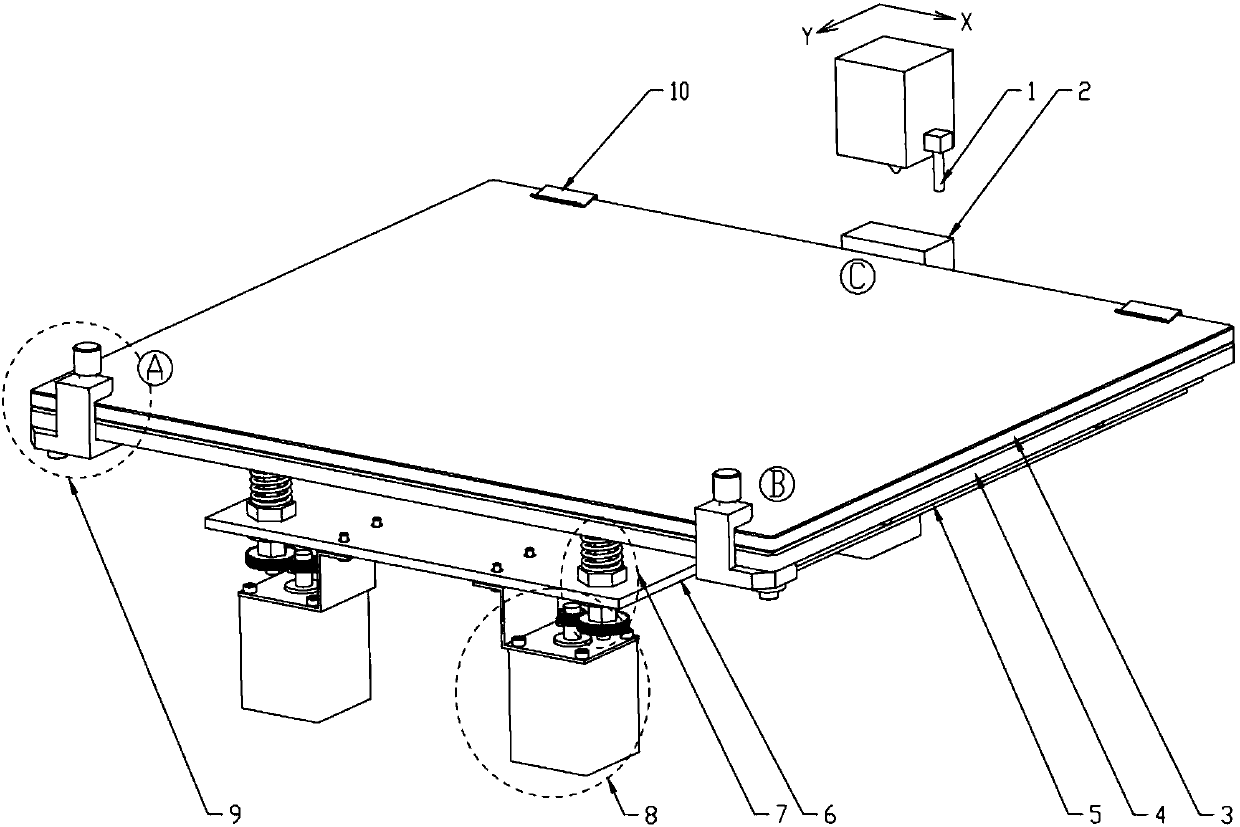 Y
X
10
1
2
C
A
B
9
8
7
6
5
4
3